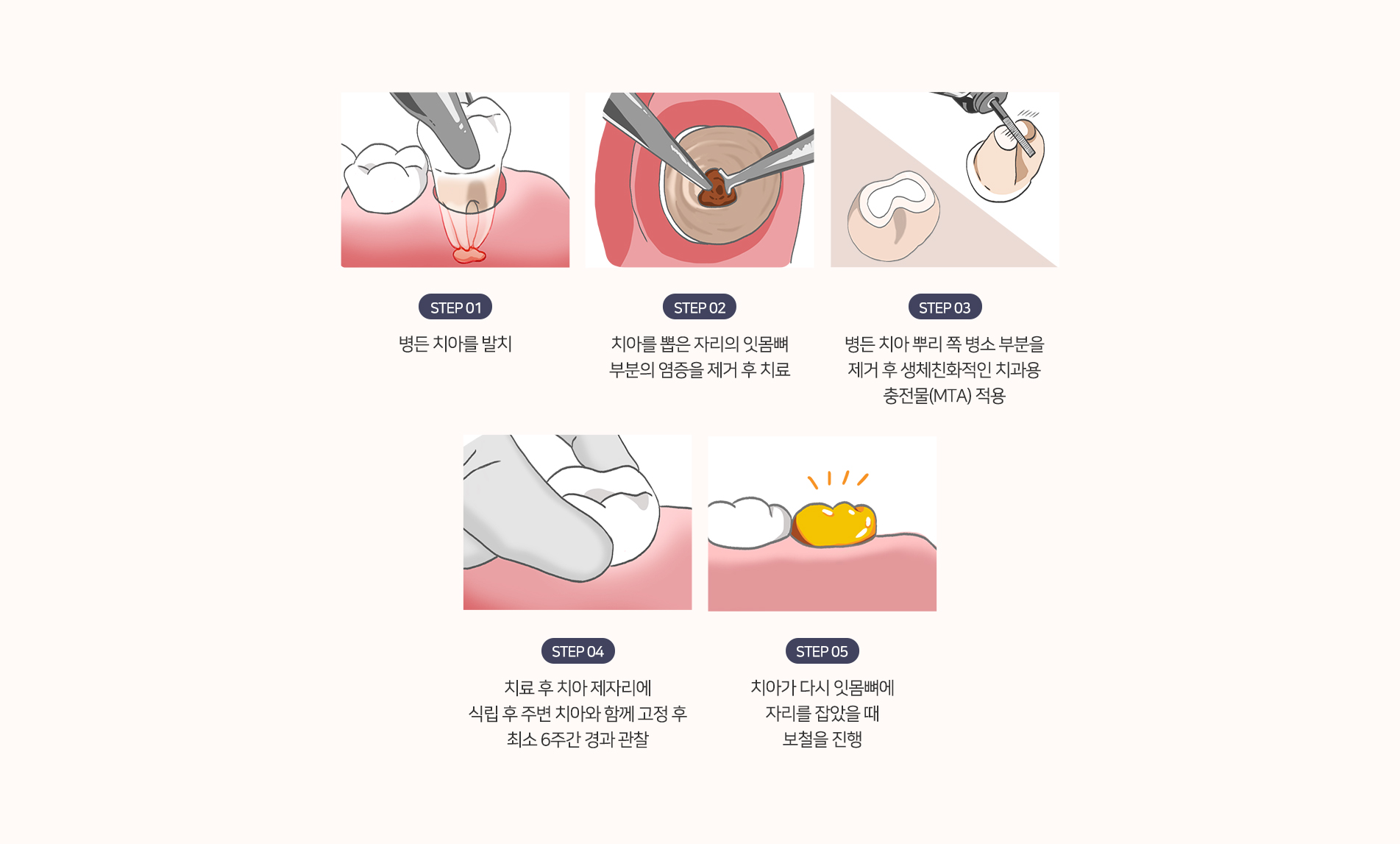 STEP 01

병든 치아를 발치

STEP 02

치아를 뽑은 자리의 잇몸뼈
부분의 염증을 제거 후 치료

STEP 03

병든 치아 뿌리 쪽 병소 부분을
제거 후 생체친화적인 치과용
충전물(MTA) 적용

STEP 04

치료 후 치아 제자리에
식립 후 주변 치아와 함께 고정 후
최소 6주간 경과 관찰

STEP 05

치아가 다시 잇몸뼈에
자리를 잡았을 때
보철을 진행