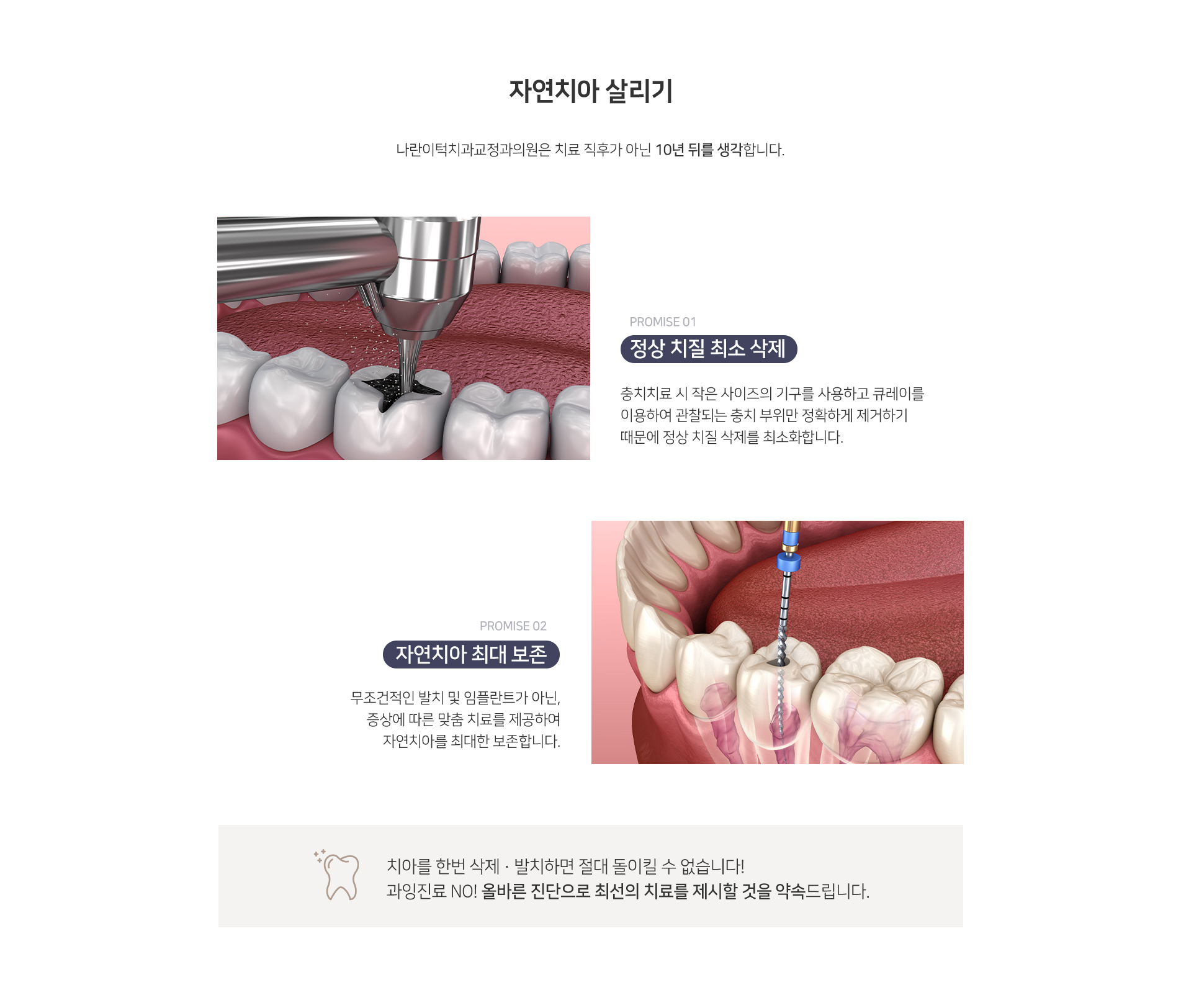 자연치아 살리기

나란이턱치과교정과의원은 치료 직후가 아닌 10년 뒤를 생각합니다.

PROMISE 01
정상 치질 최소 삭제

충치치료 시 작은 사이즈의 기구를 사용하고 큐레이를 이용하여 관찰되는 충치 부위만 정확하게 제거하기 때문에 정상 치질 삭제를 최소화합니다.

PROMISE 02
자연치아 최대 보존

무조건적인 발치 및 임플란트가 아닌, 증상에 따른 맞춤 치료를 제공하여 자연치아를 최대한 보존합니다.

치아를 한번 삭제 · 발치하면 절대 돌이킬 수 없습니다!
과잉진료 NO! 올바른 진단으로 최선의 치료를 제시할 것을 약속드립니다.